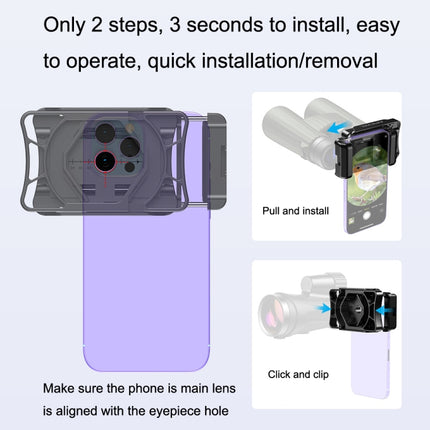 Only 2 steps, 3 seconds to install, easy to operate, quick installation/removal

Pull and install

Click and clip

Make sure the phone is main lens is aligned with the eyepiece hole