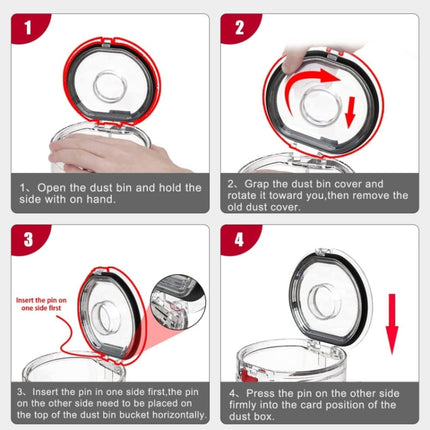 1

1、Open the dust bin and hold the side with on hand.

2

2、Grap the dust bin cover and rotate it toward you,then remove the old dust cover.

3

Insert the pin on one side first

3、Insert the pin in one side first,the pin on the other side need to be placed on the top of the dust bin bucket horizontally.

4

4、Press the pin on the other side firmly into the card position of the dust box.