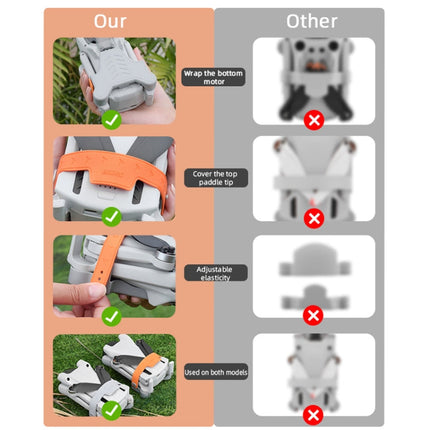 Our

Other

Wrap the bottom motor

Cover the top paddle tip

Adjustable elasticity

Used on both models