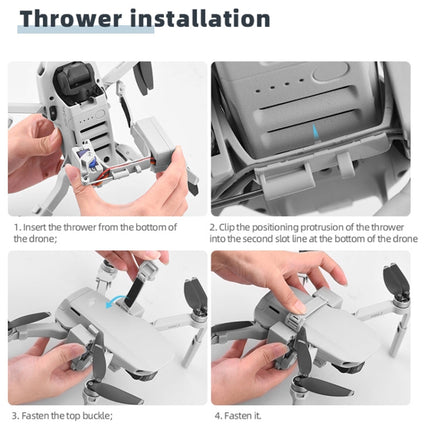 Thrower installation

1. Insert the thrower from the bottom of the drone;

2. Clip the positioning protrusion of the thrower into the second slot line at the bottom of the drone

3. Fasten the top buckle;

4. Fasten it.