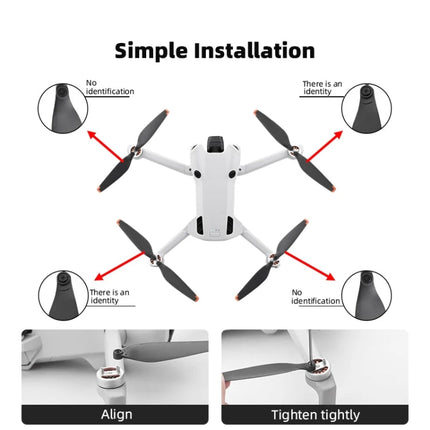 Simple Installation

No identification

There is an identity

There is an identity

No identification

Align

Tighten tightly