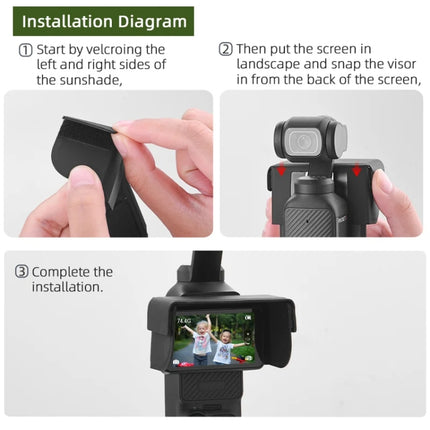 Installation Diagram

① Start by velcroing the left and right sides of the sunshade,

② Then put the screen in landscape and snap the visor in from the back of the screen,

③ Complete the installation.

74.4G