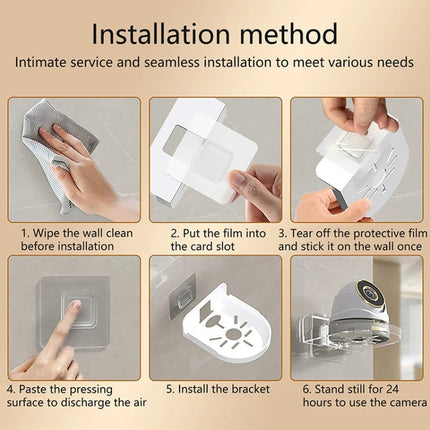 Installation method

Intimate service and seamless installation to meet various needs

1. Wipe the wall clean before installation

2. Put the film into the card slot

3. Tear off the protective film and stick it on the wall once

4. Paste the pressing surface to discharge the air

5. Install the bracket

6. Stand still for 24 hours to use the camera