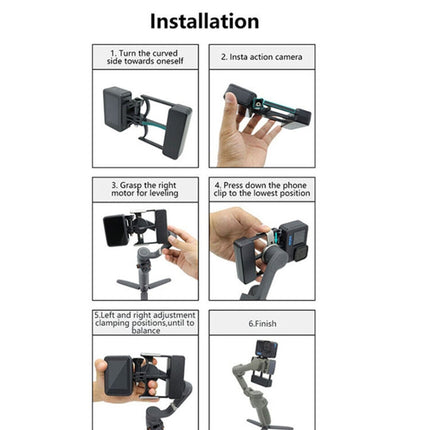 Installation

1. Turn the curved side towards oneself

2. Insta action camera

3. Grasp the right motor for leveling

4. Press down the phone clip to the lowest position

5.Left and right adjustment clamping positions,until to balance

6.Finish