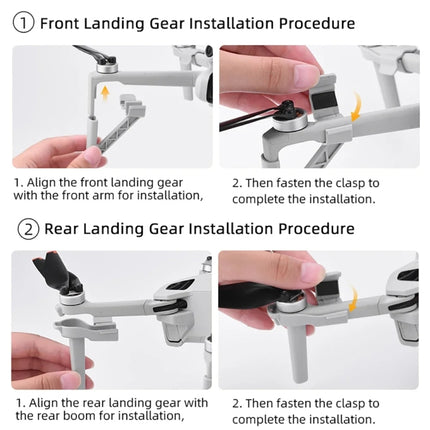 ① Front Landing Gear Installation Procedure

1. Align the front landing gear with the front arm for installation,

2. Then fasten the clasp to complete the installation.

② Rear Landing Gear Installation Procedure

1. Align the rear landing gear with the rear boom for installation,

2. Then fasten the clasp to complete the installation.