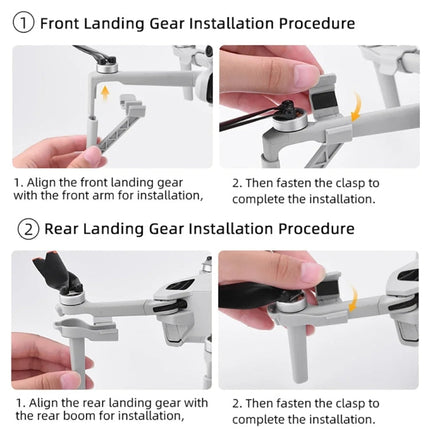 ① Front Landing Gear Installation Procedure

1. Align the front landing gear with the front arm for installation,

2. Then fasten the clasp to complete the installation.

② Rear Landing Gear Installation Procedure

1. Align the rear landing gear with the rear boom for installation,

2. Then fasten the clasp to complete the installation.