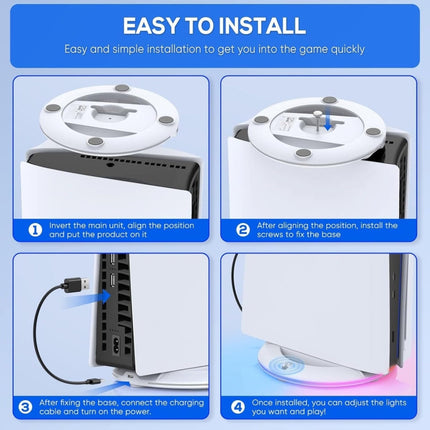 EASY TO INSTALL

Easy and simple installation to get you into the game quickly

1 Invert the main unit, align the position and put the product on it

2 After aligning the position, install the screws to fix the base

3 After fixing the base, connect the charging cable and turn on the power.

4 Once installed, you can adjust the lights you want and play!