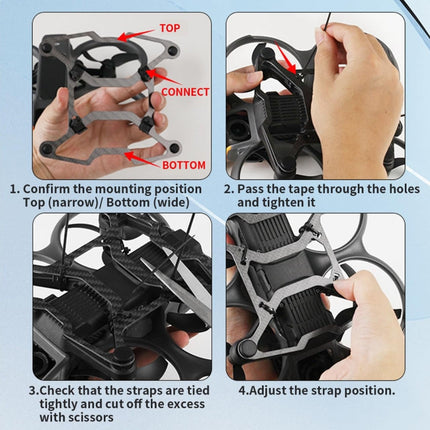 TOP

CONNECT

BOTTOM

1. Confirm the mounting position Top (narrow)/ Bottom (wide)

2. Pass the tape through the holes and tighten it

3.Check that the straps are tied tightly and cut off the excess with scissors

4.Adjust the strap position.