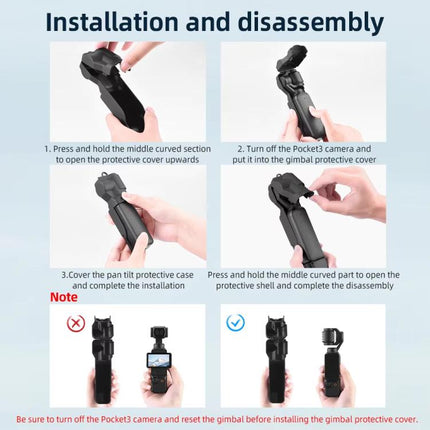 Installation and disassembly

1. Press and hold the middle curved section to open the protective cover upwards

2. Turn off the Pocket3 camera and put it into the gimbal protective cover

3.Cover the pan tilt protective case and complete the installation

Press and hold the middle curved part to open the protective shell and complete the disassembly

Note

Be sure to turn off the Pocket3 camera and reset the gimbal before installing the gimbal protective cover.