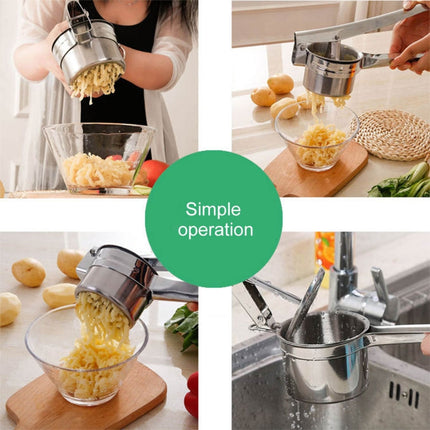 Simple operation