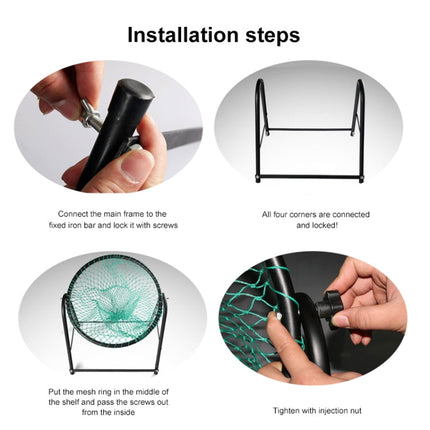 Installation steps

Connect the main frame to the fixed iron bar and lock it with screws

All four corners are connected and locked!

Put the mesh ring in the middle of the shelf and pass the screws out from the inside

Tighten with injection nut