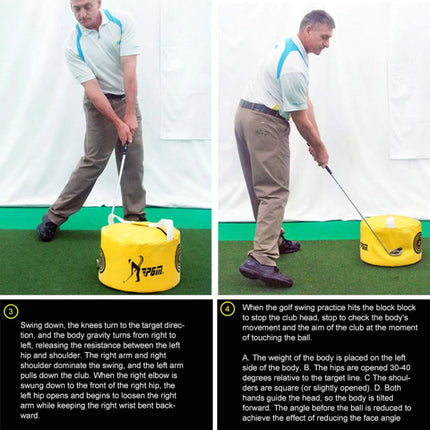 PGM

PGM

3

Swing down, the knees turn to the target direction, and the body gravity turns from right to left, releasing the resistance between the left hip and shoulder. The right arm and right shoulder dominate the swing, and the left arm pulls down the club. When the right elbow is swung down to the front of the right hip, the left hip opens and begins to loosen the right arm while keeping the right wrist bent backward.

4

When the golf swing practice hits the block block to stop the club head, stop to check the body's movement and the aim of the club at the moment of touching the ball.

A. The weight of the body is placed on the left side of the body. B. The hips are opened 30-40 degrees relative to the target line. C The shoulders are square (or slightly opened). D. Both hands guide the head, so the body is tilted forward. The angle before the ball is reduced to achieve the effect of reducing the face angle