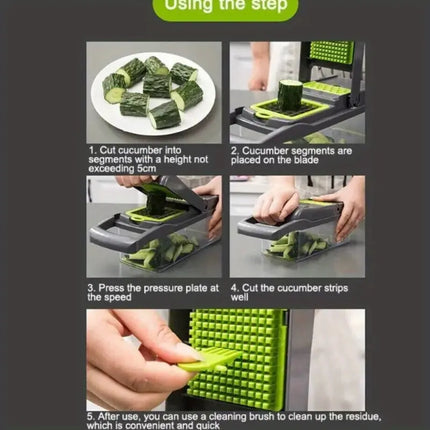 Using the step

1. Cut cucumber into segments with a height not exceeding 5cm

2. Cucumber segments are placed on the blade

3. Press the pressure plate at the speed

4. Cut the cucumber strips well

5. After use, you can use a cleaning brush to clean up the residue, which is convenient and quick