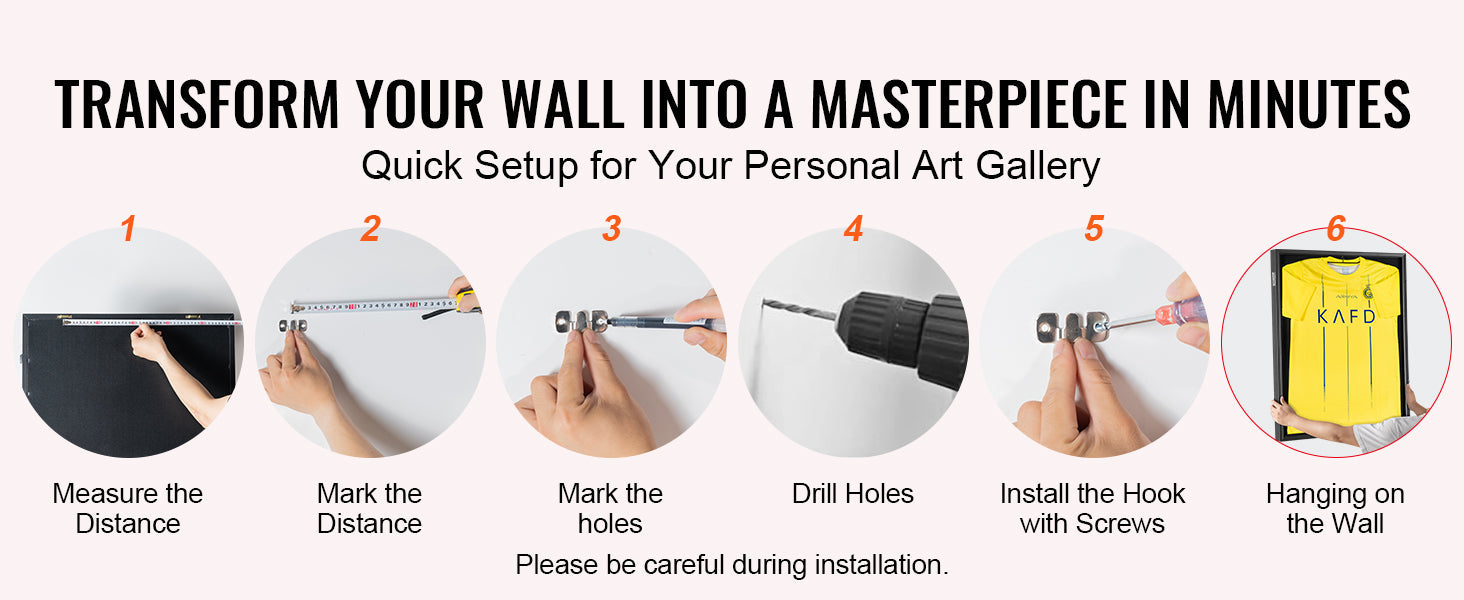 TRANSFORM YOUR WALL INTO A MASTERPIECE IN MINUTES
Quick Setup for Your Personal Art Gallery

1
Measure the Distance

2
Mark the Distance

3
Mark the holes

4
Drill Holes

5
Install the Hook with Screws

6
KAFD
Hanging on the Wall

Please be careful during installation.