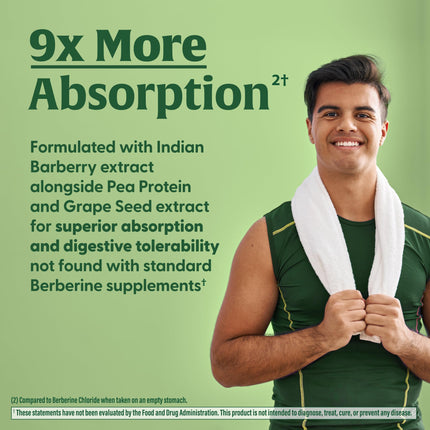 9x More Absorption$^{2†}$

Formulated with Indian Barberry extract alongside Pea Protein and Grape Seed extract for superior absorption and digestive tolerability not found with standard Berberine supplements$^{†}$

(2) Compared to Berberine Chloride when taken on an empty stomach.

† These statements have not been evaluated by the Food and Drug Administration. This product is not intended to diagnose, treat, cure, or prevent any disease.