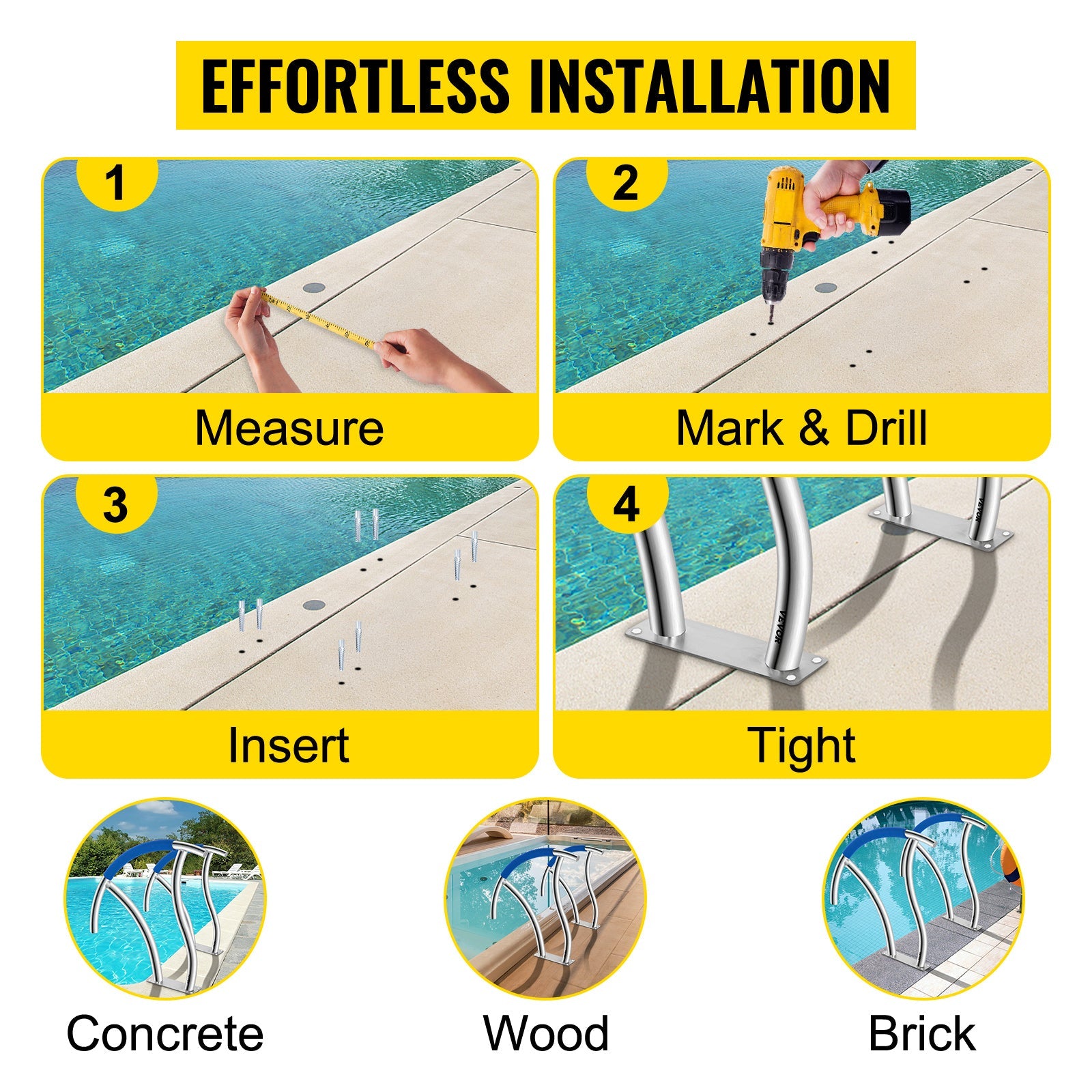 EFFORTLESS INSTALLATION

1

Measure

2

Mark & Drill

3

Insert

4

VEVOR

VEVOR

Tight

Concrete

Wood

Brick