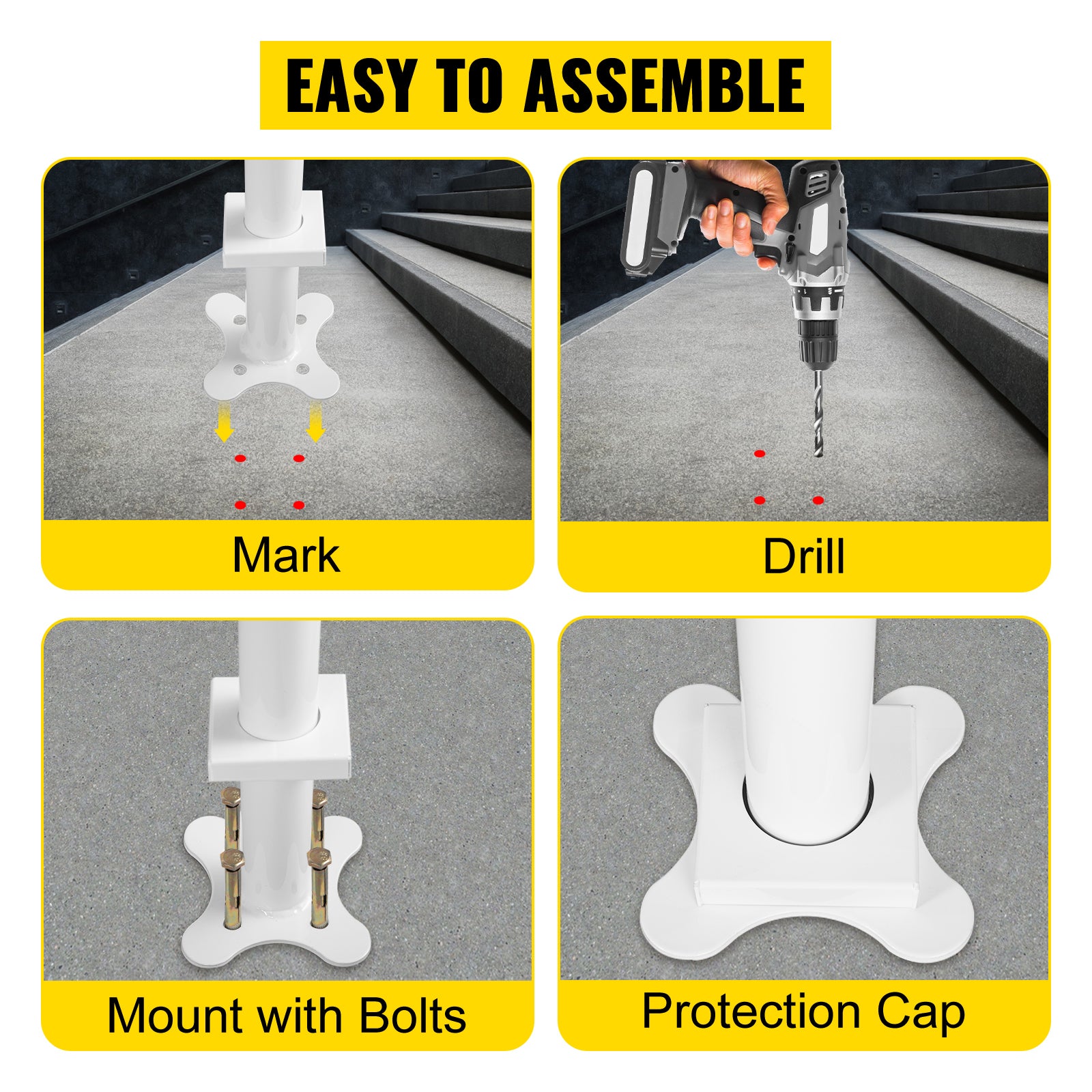 EASY TO ASSEMBLE

Mark

Drill

Mount with Bolts

Protection Cap