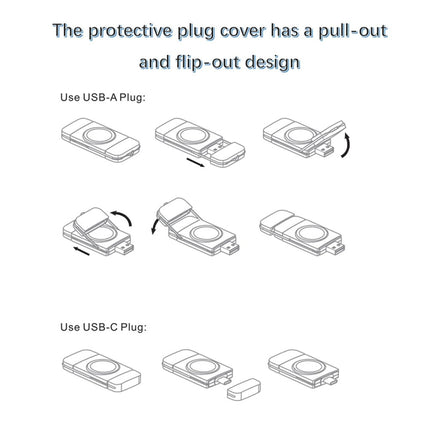 The protective plug cover has a pull-out and flip-out design

Use USB-A Plug:

Use USB-C Plug: