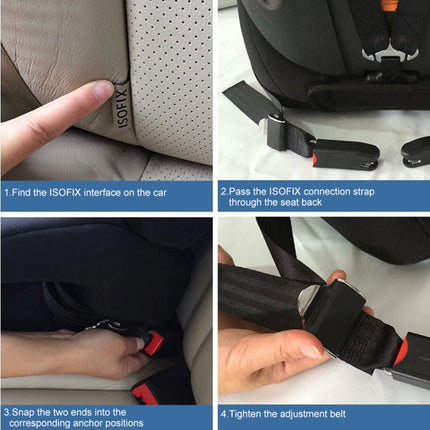 ISOFIX

1.Find the ISOFIX interface on the car

2.Pass the ISOFIX connection strap through the seat back

3.Snap the two ends into the corresponding anchor positions

4.Tighten the adjustment belt