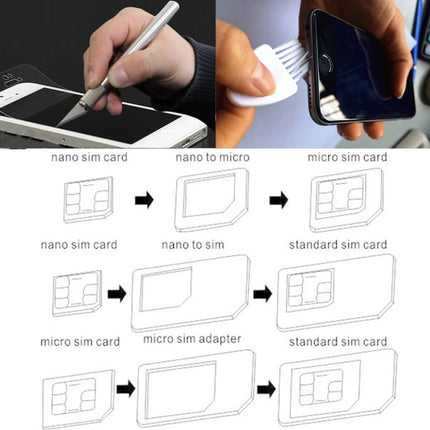 nano sim card

nano to micro

micro sim card

nano sim card

nano to sim

standard sim card

micro sim card

micro sim adapter

standard sim card