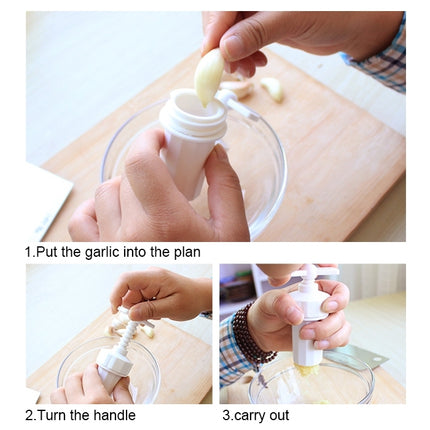 1.Put the garlic into the plan

2.Turn the handle

3.carry out