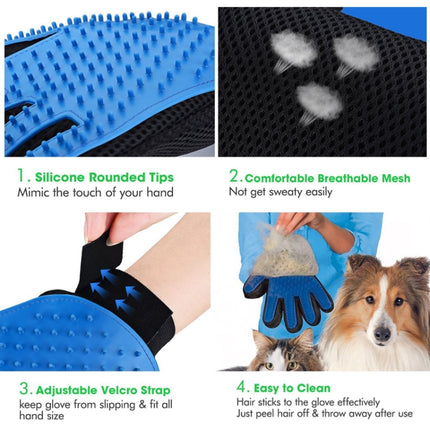 1. Silicone Rounded Tips
Mimic the touch of your hand

2. Comfortable Breathable Mesh
Not get sweaty easily

3. Adjustable Velcro Strap
keep glove from slipping & fit all hand size

4. Easy to Clean
Hair sticks to the glove effectively
Just peel hair off & throw away after use