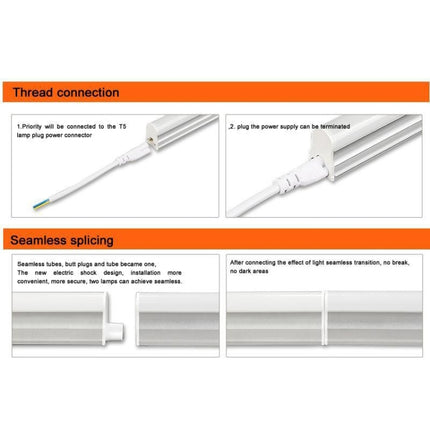 Thread connection

1.Priority will be connected to the T5 lamp plug power connector

,2. plug the power supply can be terminated

Seamless splicing

Seamless tubes, butt plugs and tube became one,
The new electric shock design, installation more convenient, more secure, two lamps can achieve seamless.

After connecting the effect of light seamless transition, no break, no dark areas