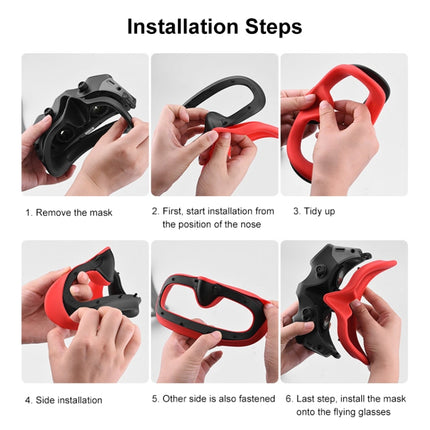 Installation Steps

1. Remove the mask

2. First, start installation from the position of the nose

3. Tidy up

4. Side installation

5. Other side is also fastened

6. Last step, install the mask onto the flying glasses