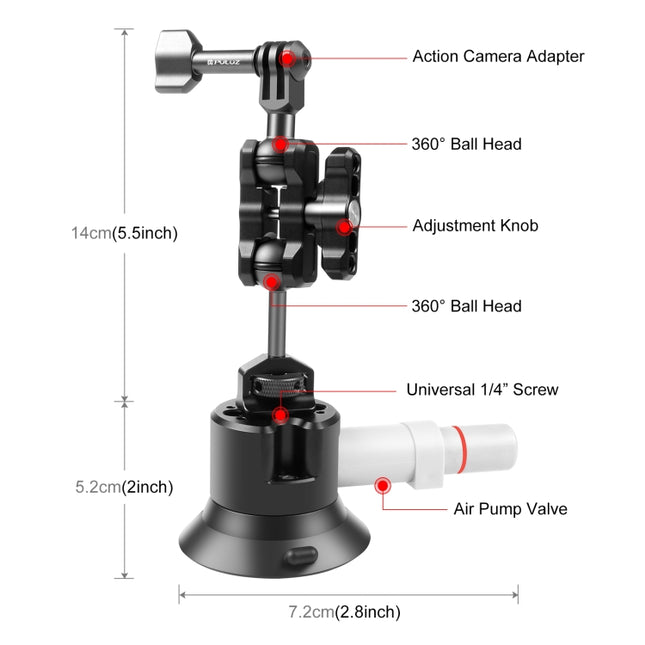 PULUZ

Action Camera Adapter

360° Ball Head

14cm(5.5inch)

Adjustment Knob

360° Ball Head

Universal 1/4” Screw

5.2cm(2inch)

Air Pump Valve

7.2cm(2.8inch)