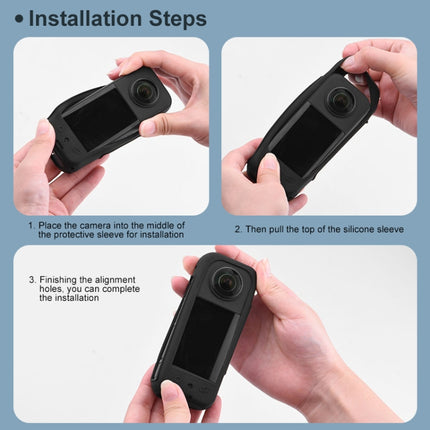 • Installation Steps

1. Place the camera into the middle of the protective sleeve for installation

2. Then pull the top of the silicone sleeve

3. Finishing the alignment holes, you can complete the installation