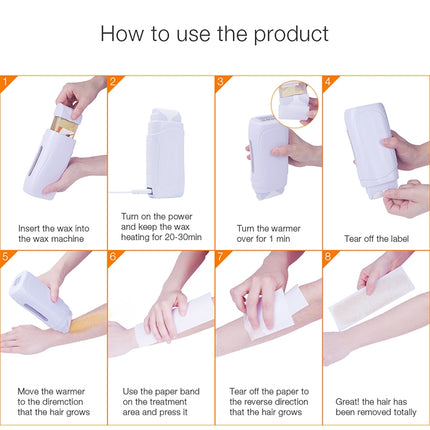 How to use the product

1

Insert the wax into the wax machine

2

Turn on the power and keep the wax heating for 20-30min

3

Turn the warmer over for 1 min

4

Tear off the label

5

Move the warmer to the diremction that the hair grows

6

Use the paper band on the treatment area and press it

7

Tear off the paper to the reverse direction that the hair grows

8

Great! the hair has been removed totally