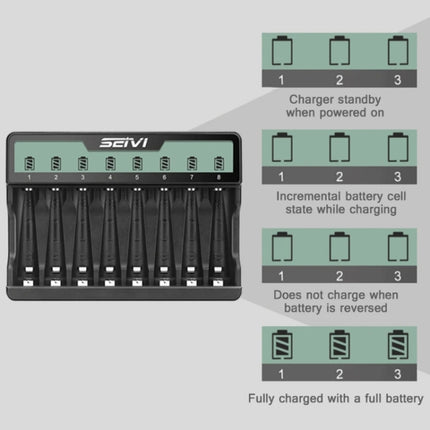 SEIVI

1 2 3 4 5 6 7 8

1 2 3

Charger standby when powered on

1 2 3

Incremental battery cell state while charging

1 2 3

Does not charge when battery is reversed

1 2 3

Fully charged with a full battery