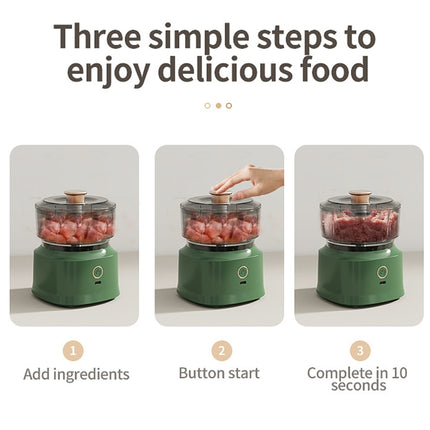 Three simple steps to enjoy delicious food

1
Add ingredients

2
Button start

3
Complete in 10 seconds