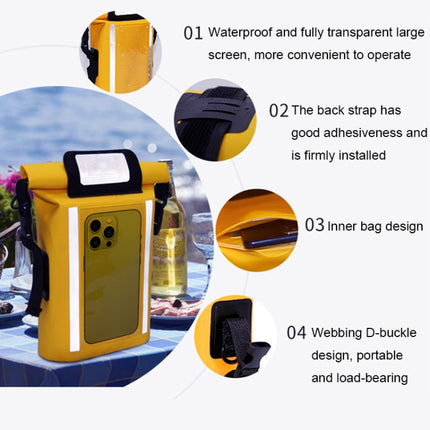 01 Waterproof and fully transparent large screen, more convenient to operate

02 The back strap has good adhesiveness and is firmly installed

03 Inner bag design

04 Webbing D-buckle design, portable and load-bearing