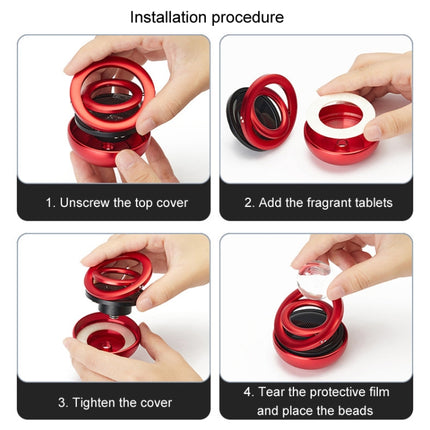 Installation procedure

1. Unscrew the top cover

2. Add the fragrant tablets

3. Tighten the cover

4. Tear the protective film and place the beads